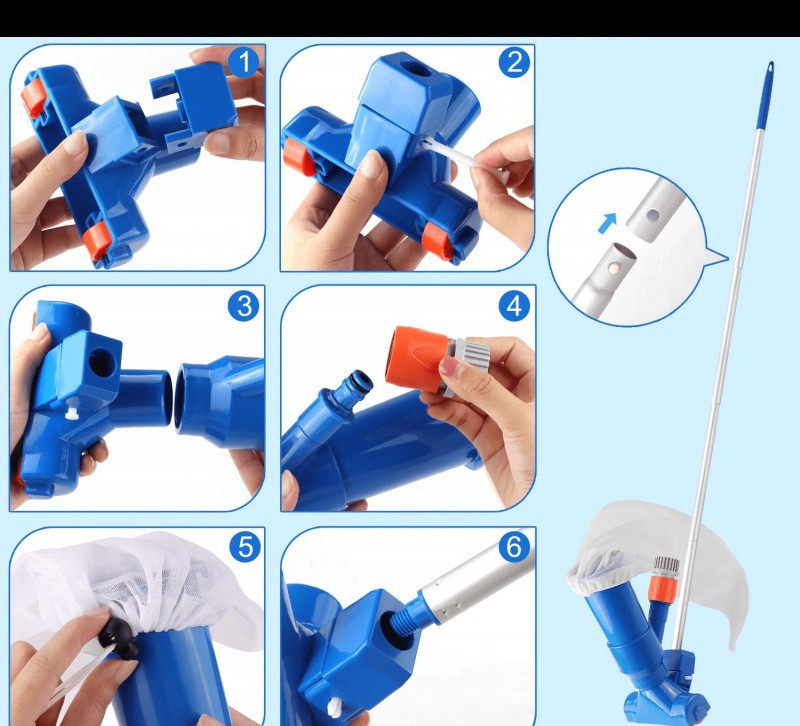 1
2
3
4
5
6