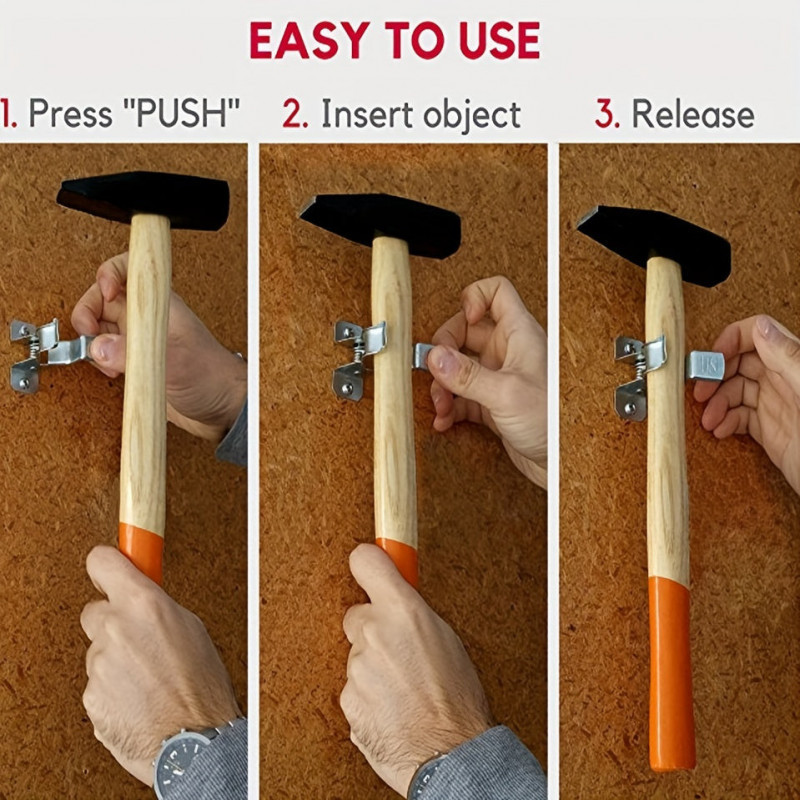 EASY TO USE

1. Press "PUSH"

2. Insert object

3. Release