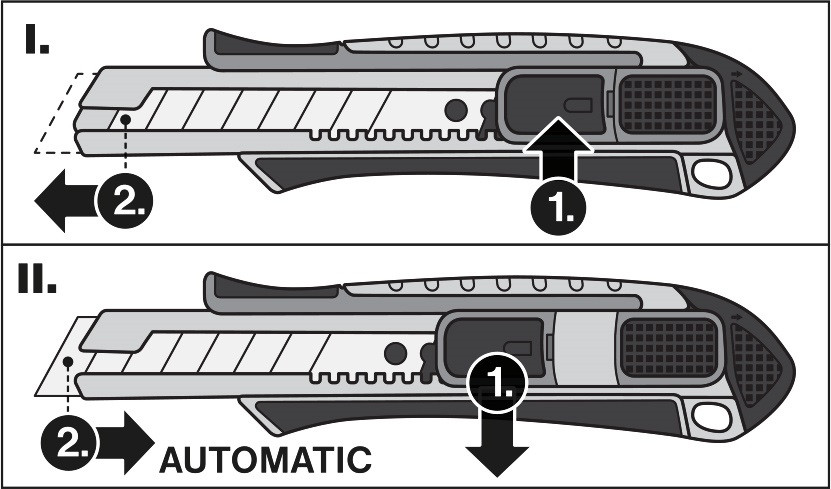 I.

2.

1.

II.

1.

2.

AUTOMATIC