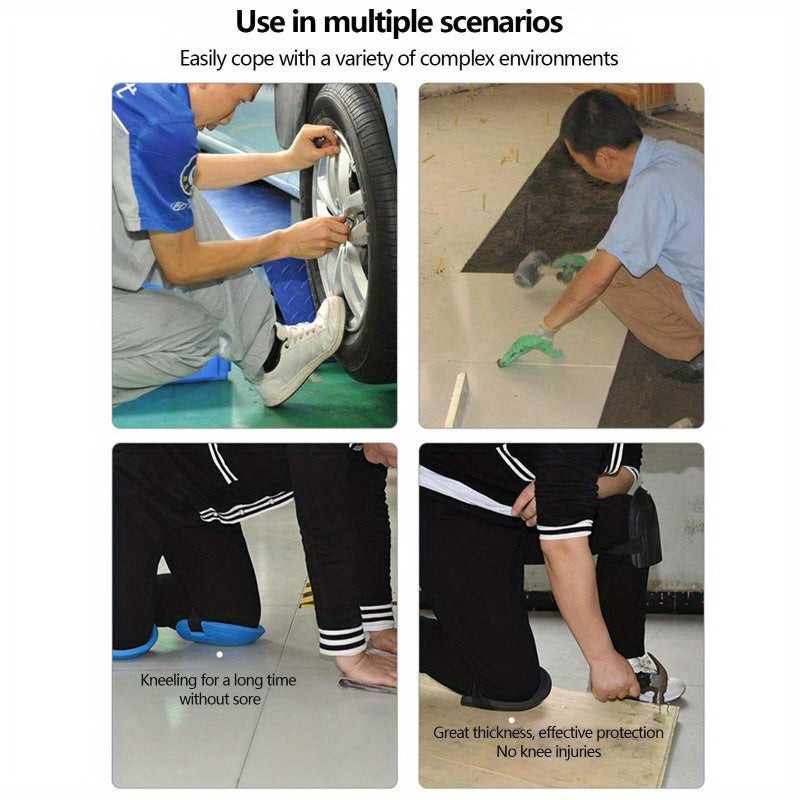 Use in multiple scenarios

Easily cope with a variety of complex environments

Kneeling for a long time without sore

Great thickness, effective protection
No knee injuries