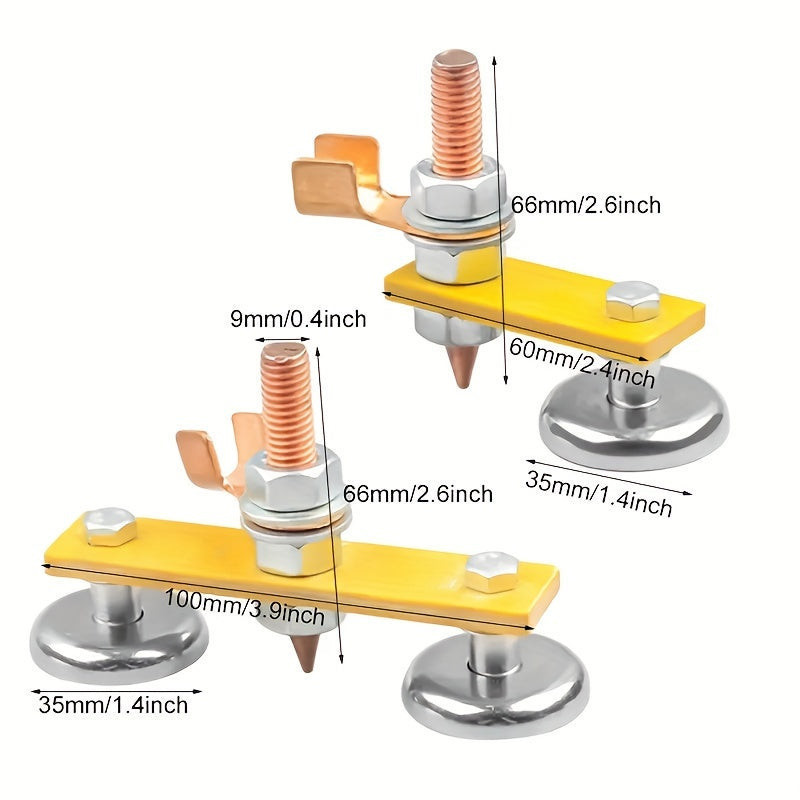 66mm/2.6inch

60mm/2.4inch

35mm/1.4inch

9mm/0.4inch

66mm/2.6inch

100mm/3.9inch

35mm/1.4inch