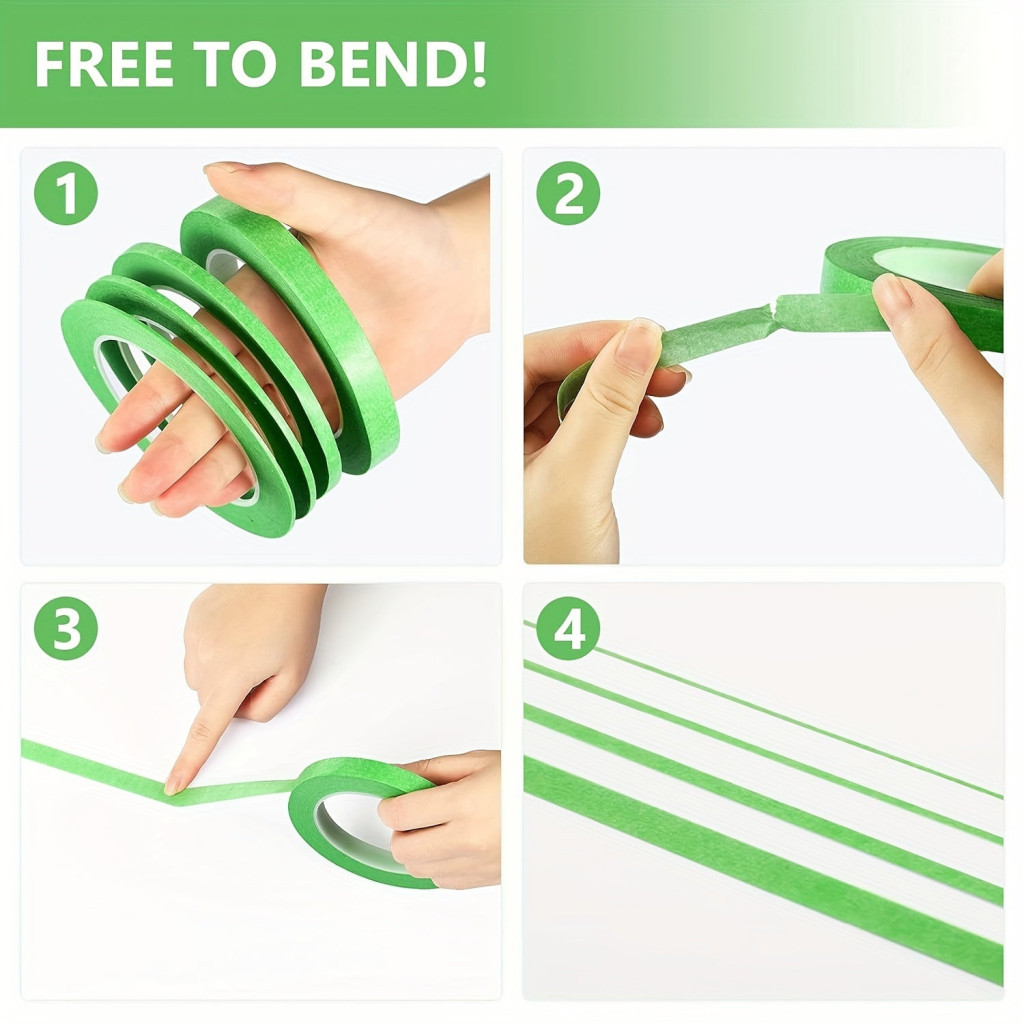 FREE TO BEND!

1

2

3

4