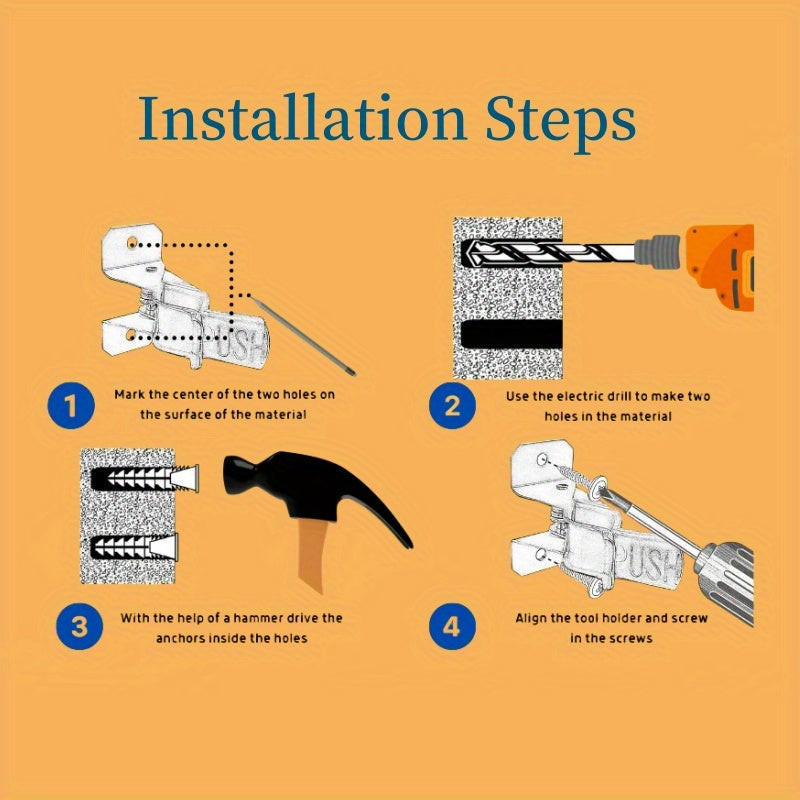 Installation Steps

PUSH

1 Mark the center of the two holes on the surface of the material

2 Use the electric drill to make two holes in the material

3 With the help of a hammer drive the anchors inside the holes

PUSH

4 Align the tool holder and screw in the screws