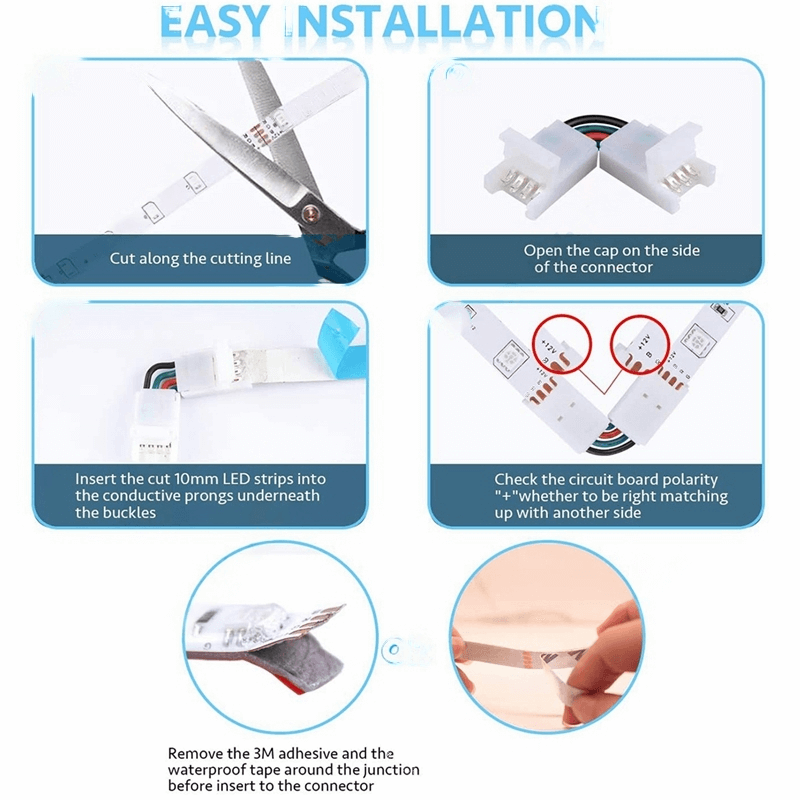 EASY INSTALLATION

Cut along the cutting line

Open the cap on the side of the connector

Insert the cut 10mm LED strips into the conductive prongs underneath the buckles

+12V

+12V

Check the circuit board polarity "+"whether to be right matching up with another side

Remove the 3M adhesive and the waterproof tape around the junction before insert to the connector