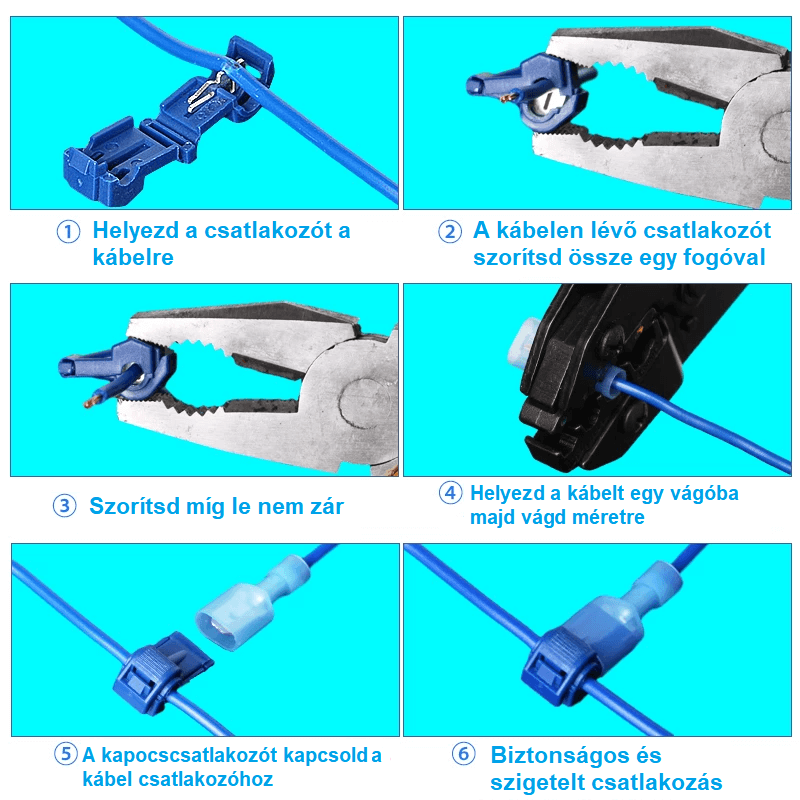 ① Helyezd a csatlakozót a kábelre

② A kábelen lévő csatlakozót szorítsd össze egy fogóval

③ Szorítsd míg le nem zár

④ Helyezd a kábelt egy vágóba majd vágd méretre

⑤ A kapocscsatlakozót kapcsold a kábel csatlakozóhoz

⑥ Biztonságos és szigetelt csatlakozás