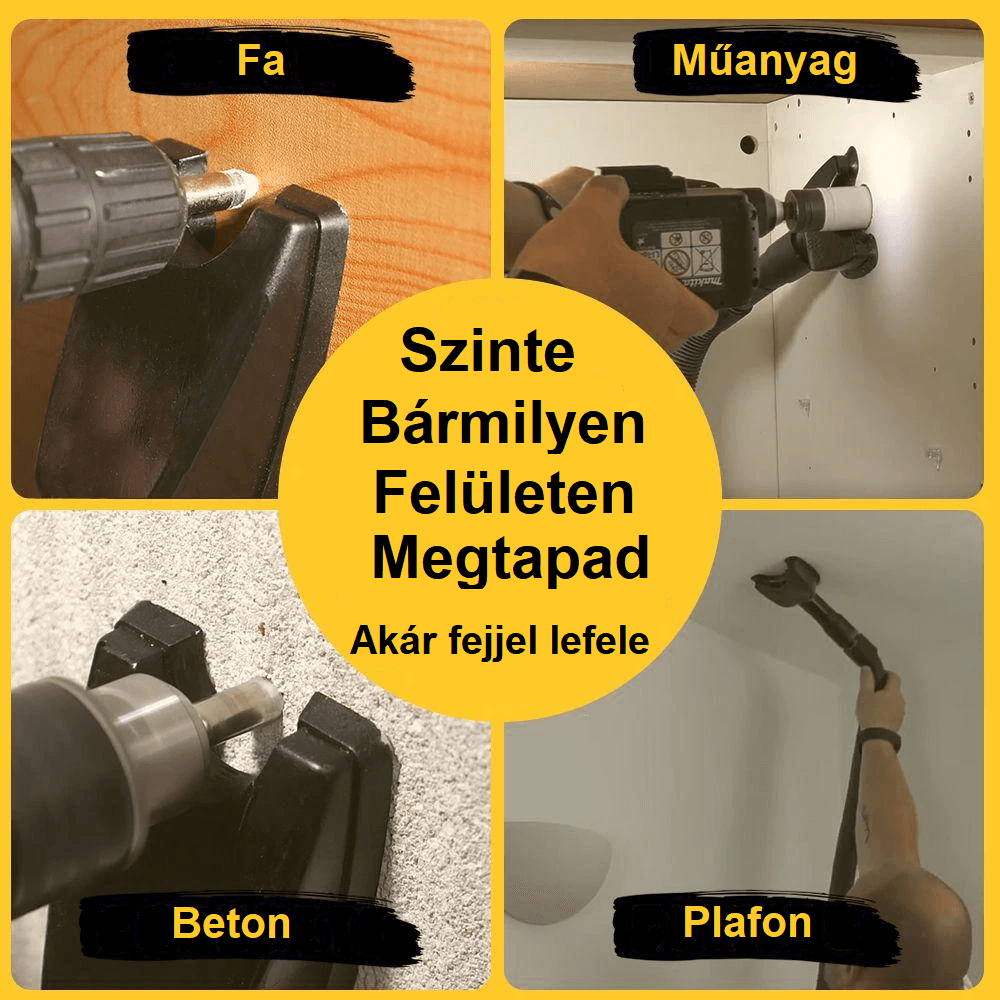 Fa

Műanyag

Szinte Bármilyen Felületen Megtapad

Akár fejjel lefele

Beton

Plafon