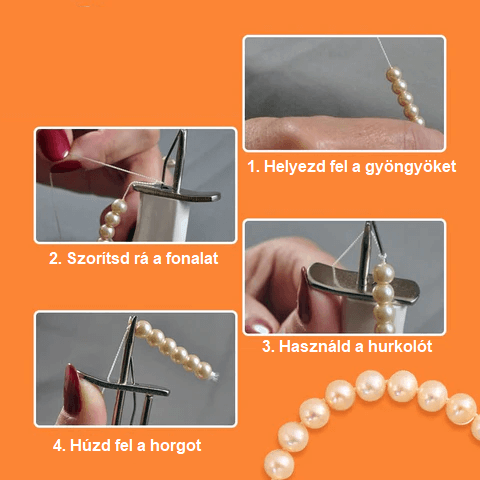 1. Helyezd fel a gyöngyöket

2. Szorítsd rá a fonalat

3. Használd a hurkolót

4. Húzd fel a horgot