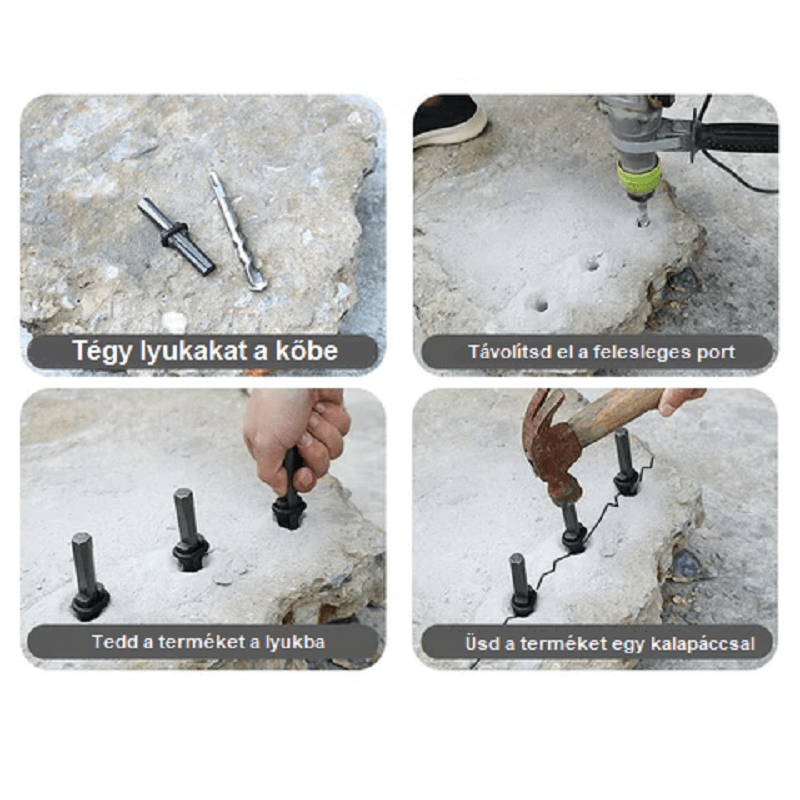 Tégy lyukakat a kőbe

Távolítsd el a felesleges port

Tedd a terméket a lyukba

Üsd a terméket egy kalapáccsal