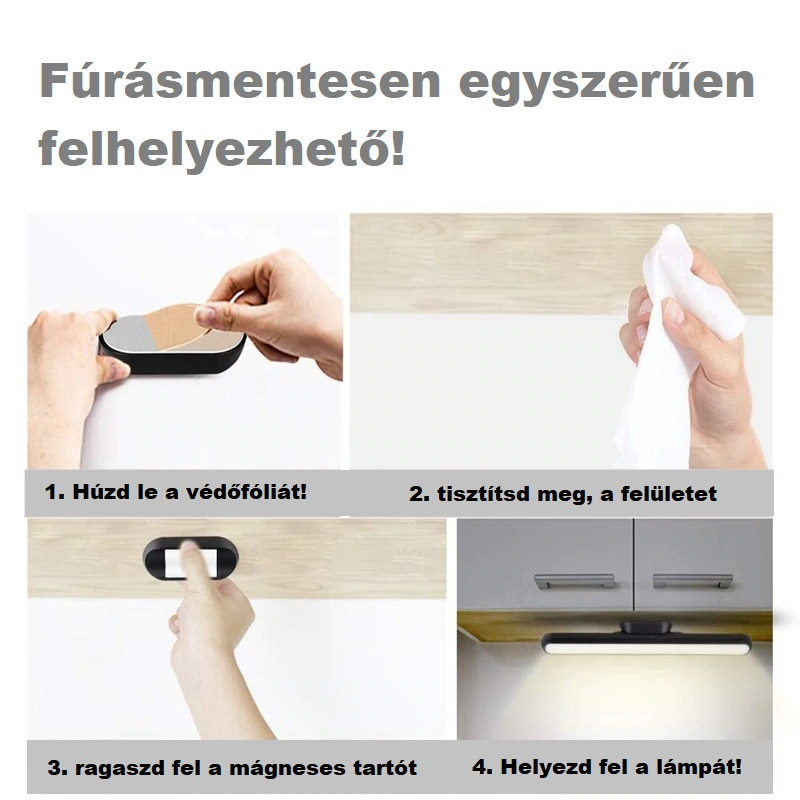 Fúrásmentesen egyszerűen felhelyezhető!

1. Húzd le a védőfóliát!

2. tisztítsd meg, a felületet

3. ragaszd fel a mágneses tartót

4. Helyezd fel a lámpát!